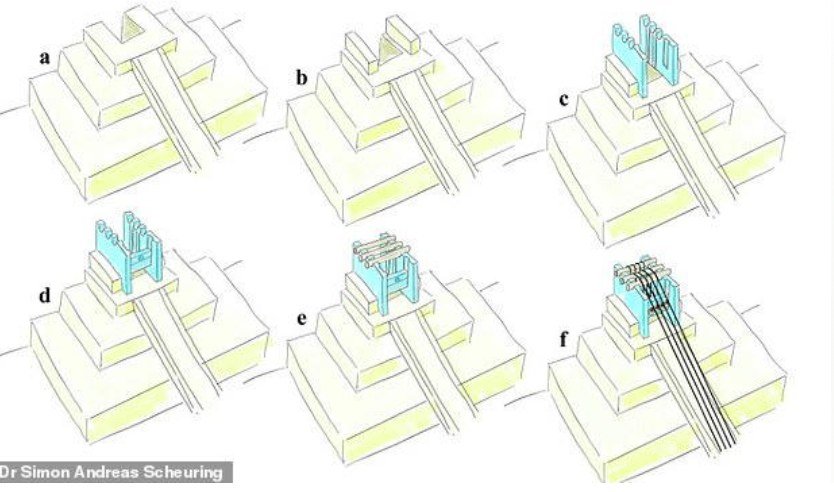 a
b
c
d
e
f
Dr Simon Andreas Scheuring